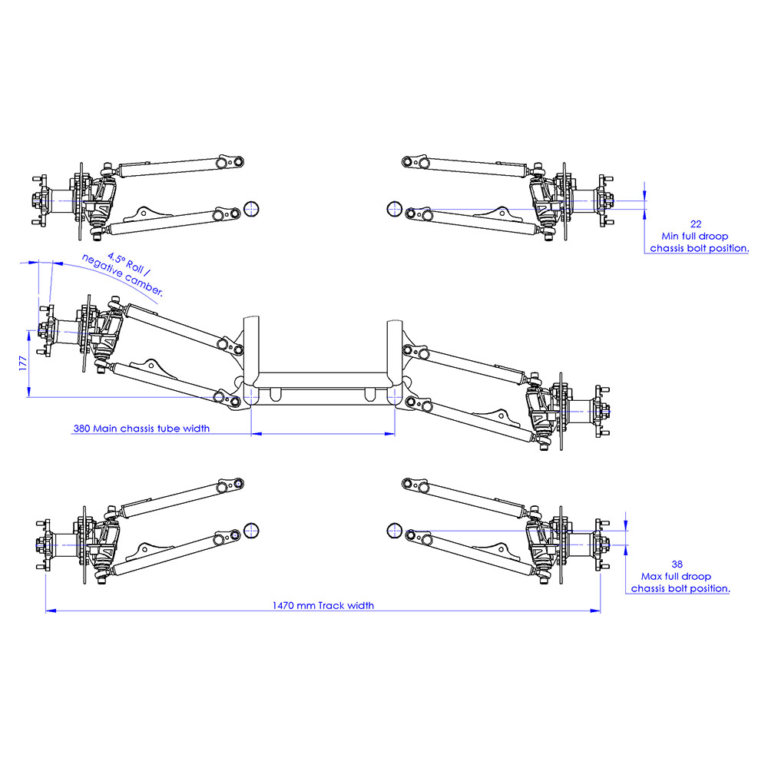 22
Min full droop
chassis bolt position.

4.5° Roll /
negative camber.

177

380 Main chassis tube width

38
Max full droop
chassis bolt position.

1470 mm Track width